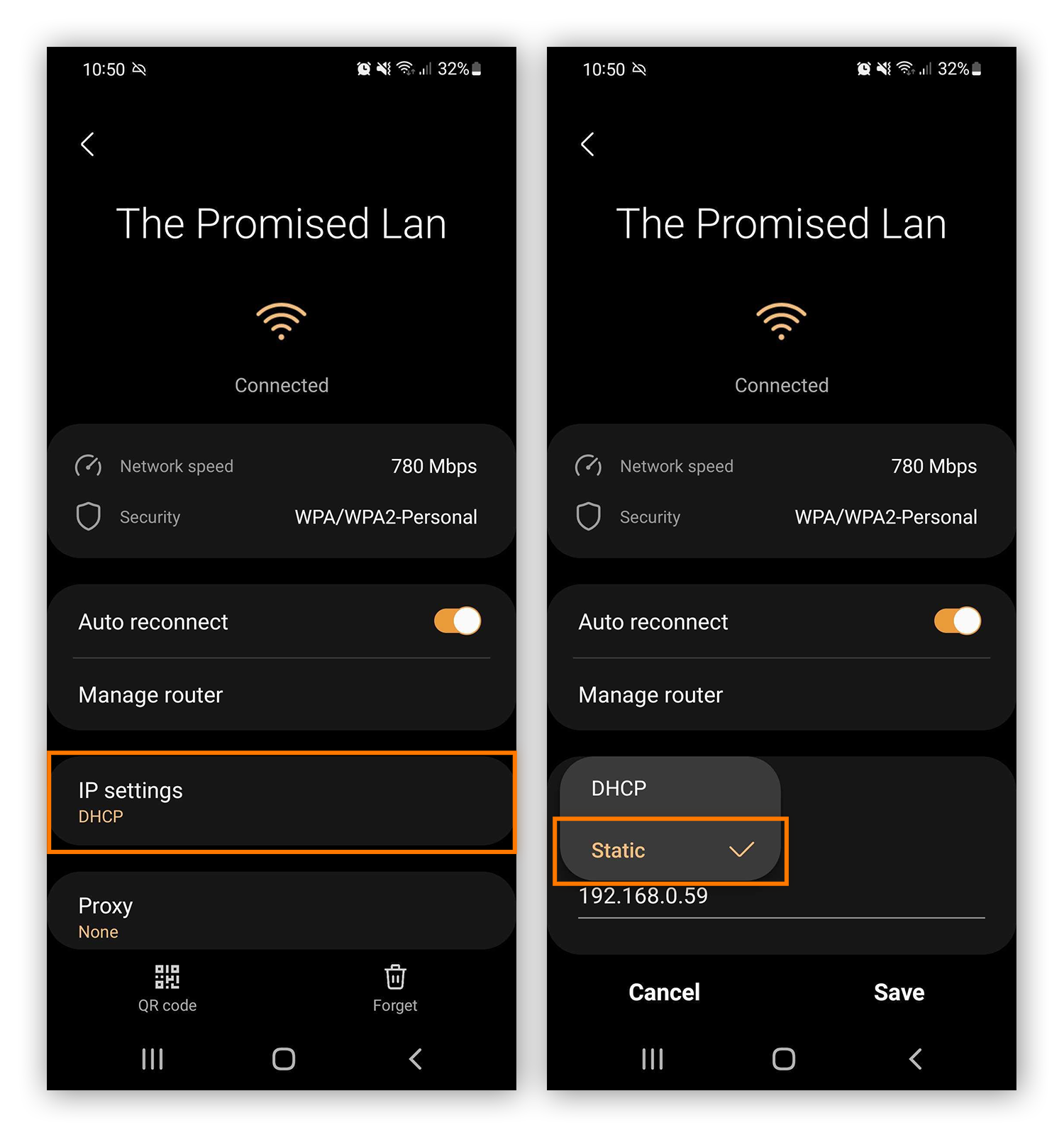 10:50 32%

The Promised Lan

Connected

Network speed 780 Mbps

Security WPA/WPA2-Personal

Auto reconnect

Manage router

IP settings
DHCP

Proxy
None

QR code Forget

10:50 32%

The Promised Lan

Connected

Network speed 780 Mbps

Security WPA/WPA2-Personal

Auto reconnect

Manage router

DHCP

Static

192.168.0.59

Cancel Save